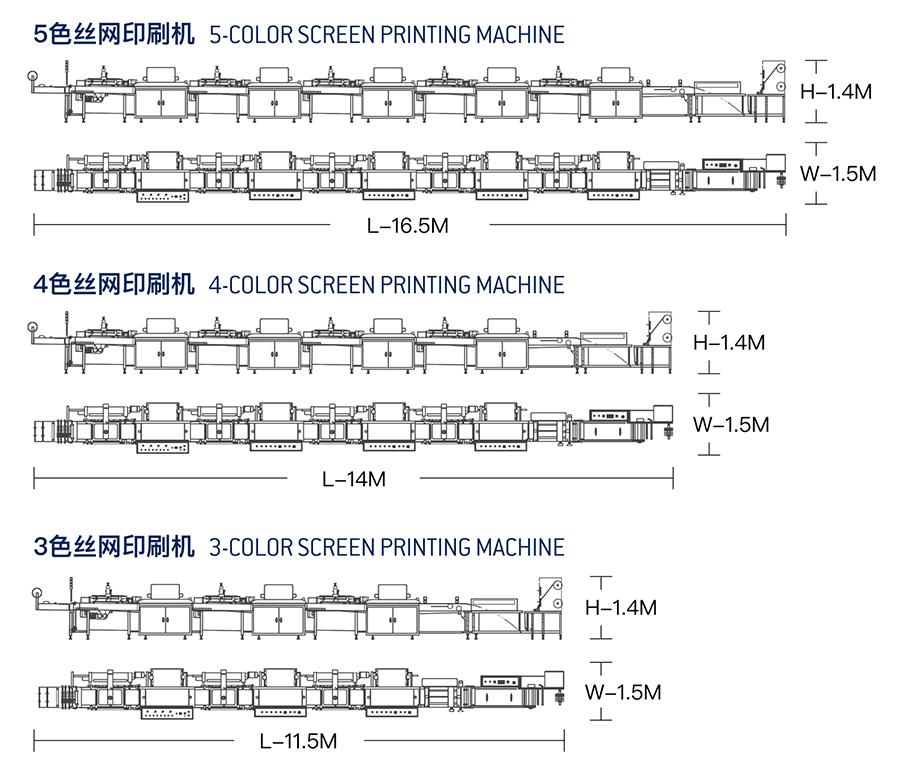 5色丝网印刷机 5-COLOR SCREEN PRINTING MACHINE

H–1.4M

W–1.5M

L–16.5M

4色丝网印刷机 4-COLOR SCREEN PRINTING MACHINE

H–1.4M

W–1.5M

L–14M

3色丝网印刷机 3-COLOR SCREEN PRINTING MACHINE

H–1.4M

W–1.5M

L–11.5M